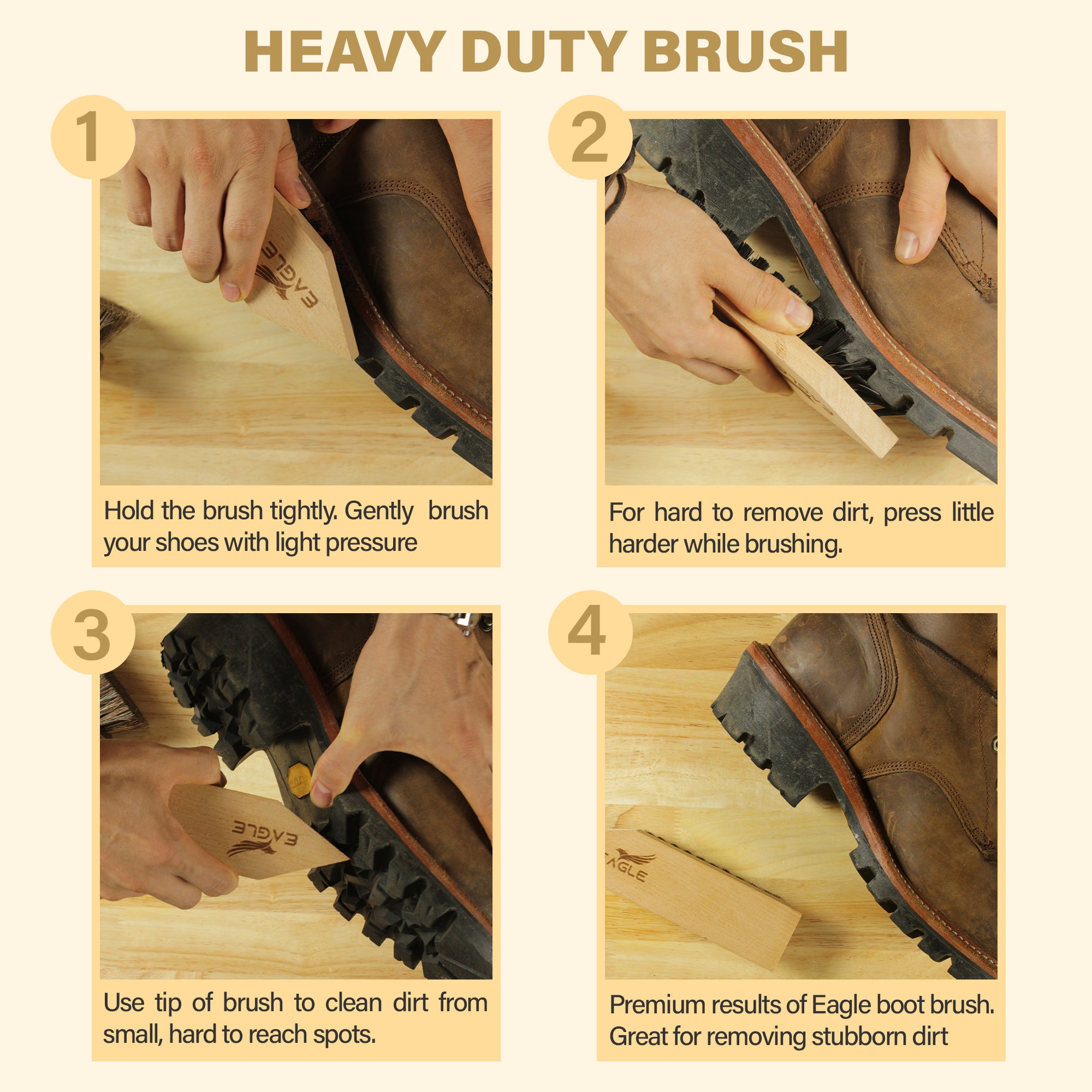 HEAVY DUTY BRUSH

1

EAGLE

Hold the brush tightly. Gently brush your shoes with light pressure

2

For hard to remove dirt, press little harder while brushing.

3

EAGLE

Use tip of brush to clean dirt from small, hard to reach spots.

4

EAGLE

Premium results of Eagle boot brush. Great for removing stubborn dirt