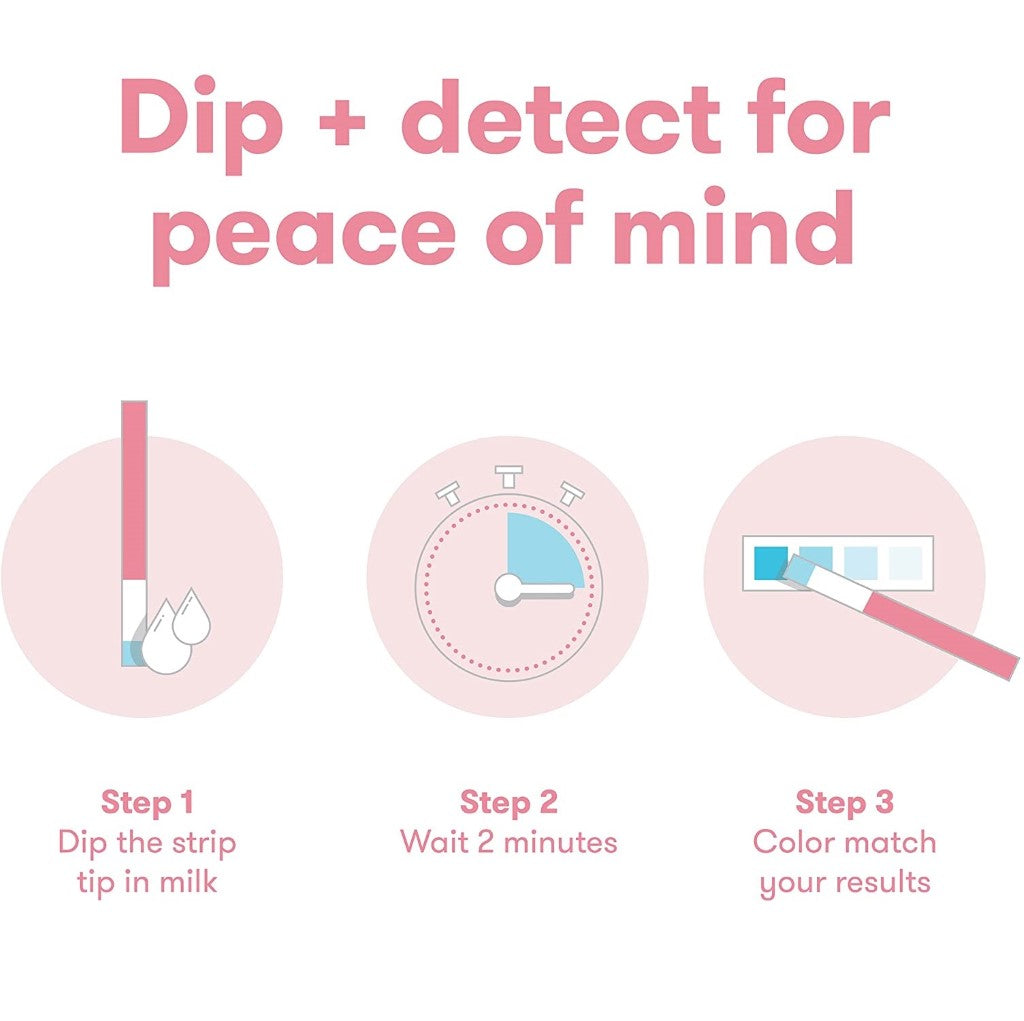 Dip + detect for peace of mind

Step 1
Dip the strip tip in milk

Step 2
Wait 2 minutes

Step 3
Color match your results