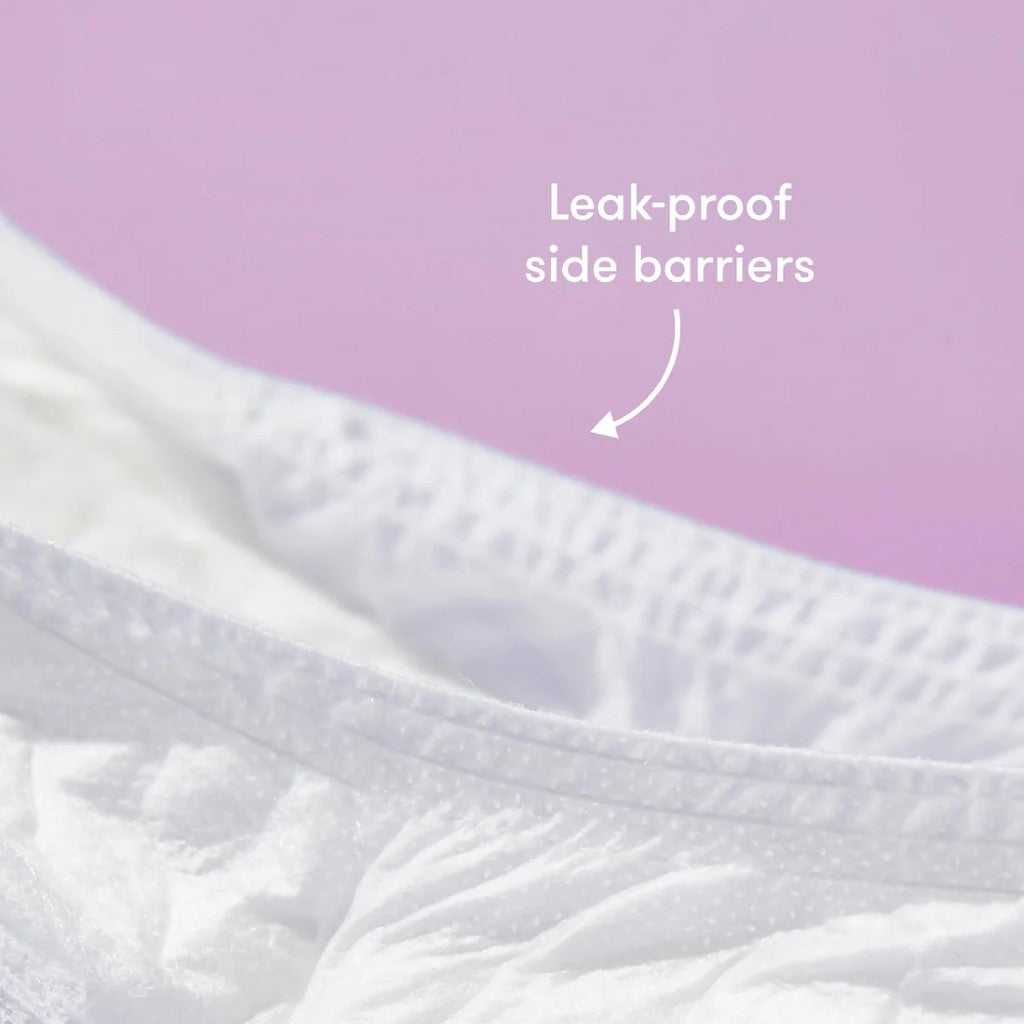 Leak-proof
side barriers