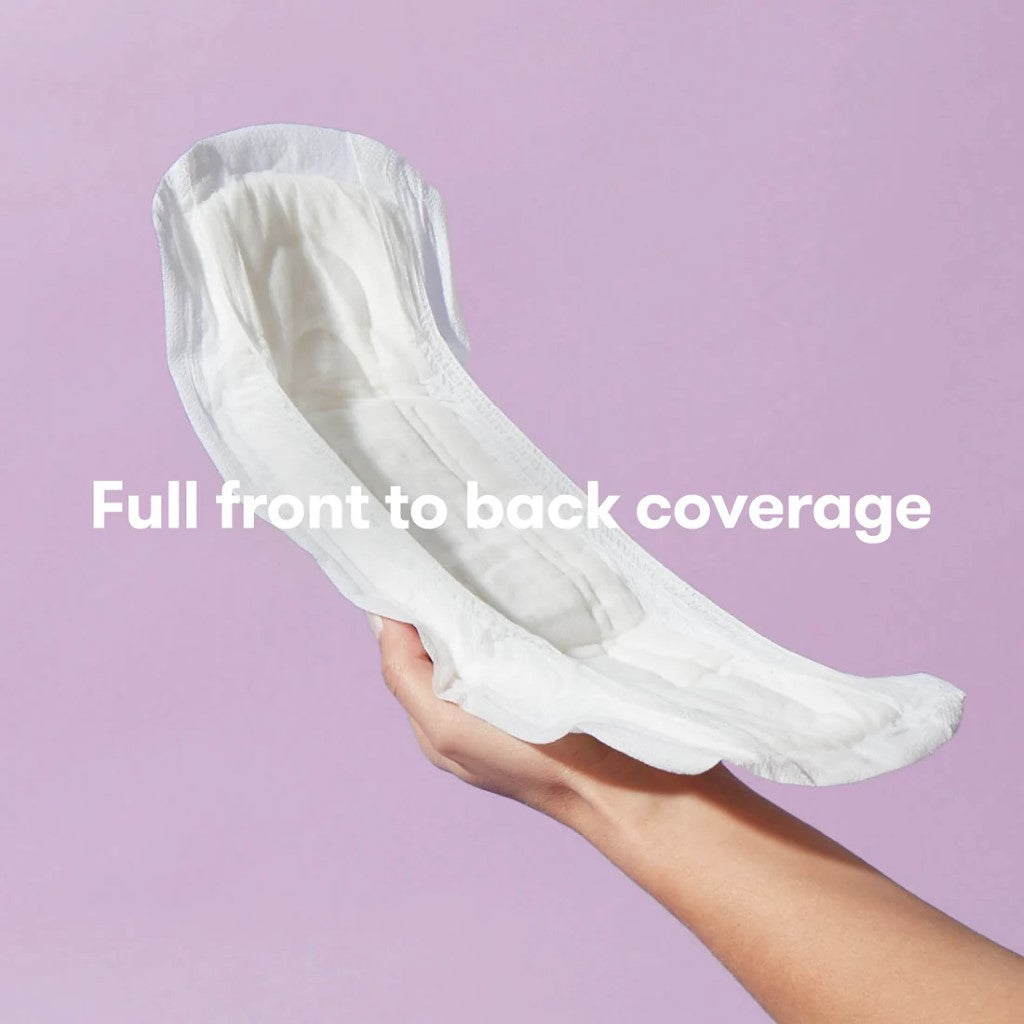 Full front to back coverage