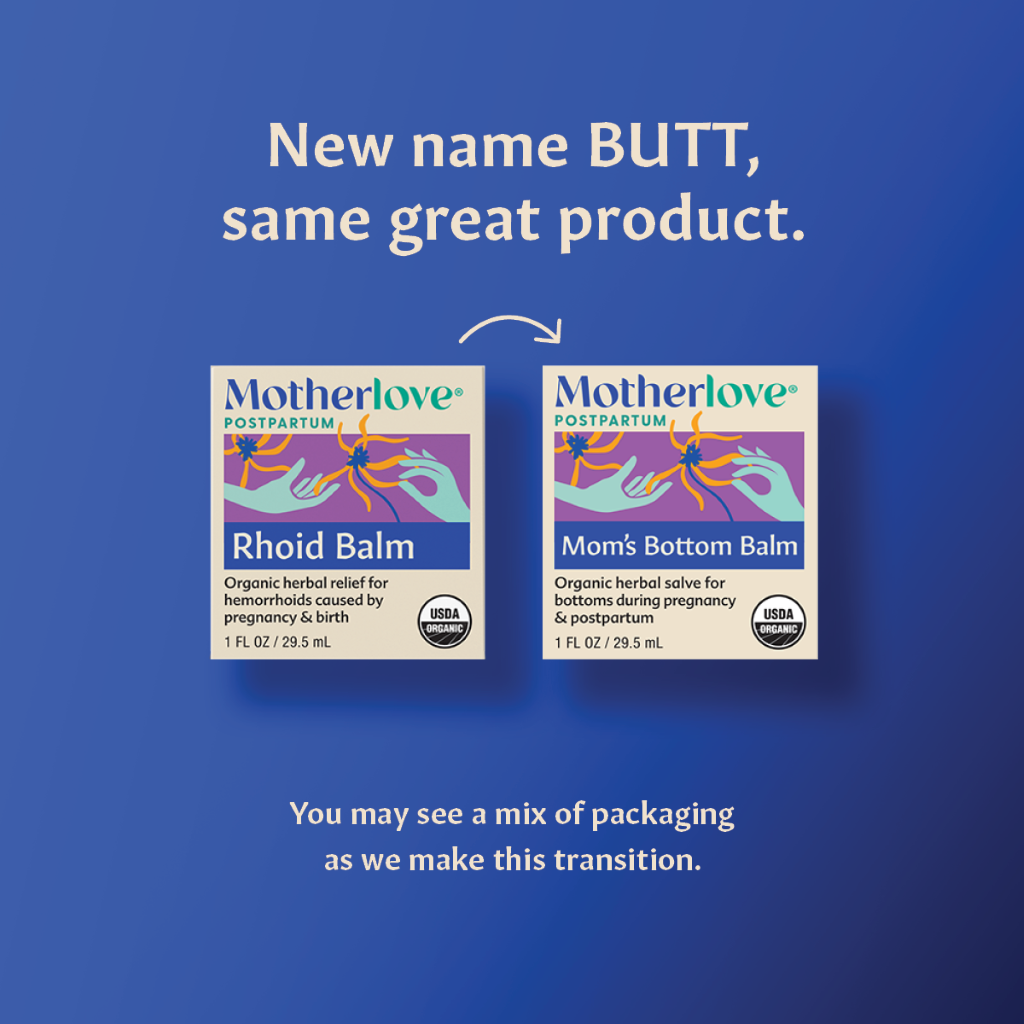 New name BUTT, same great product.

Motherlove®
POSTPARTUM
Rhoid Balm
Organic herbal relief for hemorrhoids caused by pregnancy & birth
USDA ORGANIC
1 FL OZ / 29.5 mL

Motherlove®
POSTPARTUM
Mom's Bottom Balm
Organic herbal salve for bottoms during pregnancy & postpartum
USDA ORGANIC
1 FL OZ / 29.5 mL

You may see a mix of packaging as we make this transition.